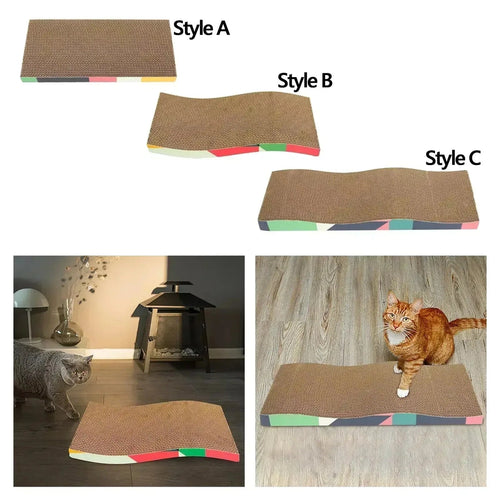 Style A

Style B

Style C