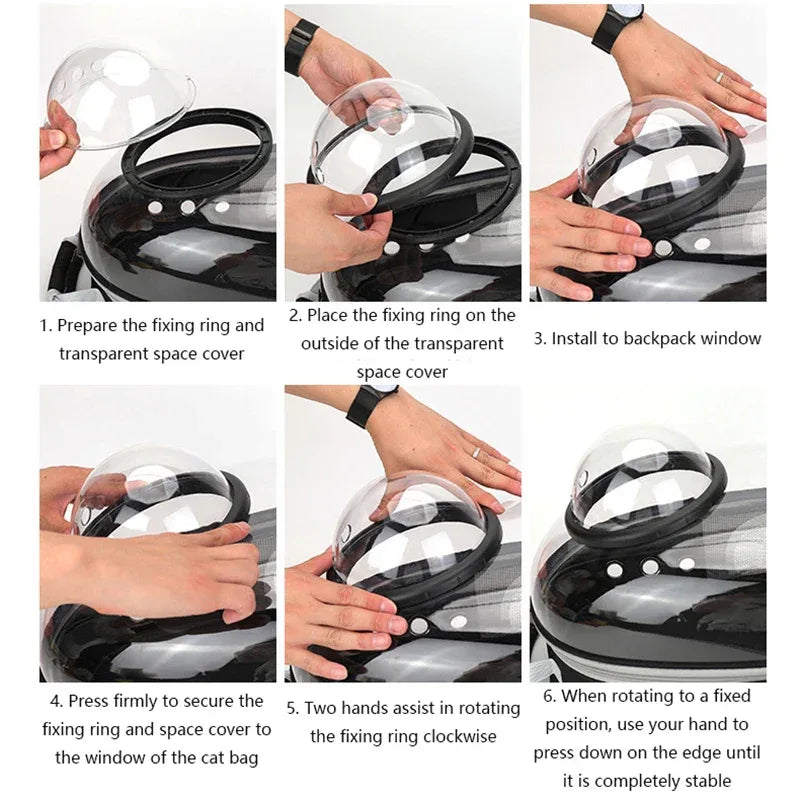 1. Prepare the fixing ring and transparent space cover

2. Place the fixing ring on the outside of the transparent space cover

3. Install to backpack window

4. Press firmly to secure the fixing ring and space cover to the window of the cat bag

5. Two hands assist in rotating the fixing ring clockwise

6. When rotating to a fixed position, use your hand to press down on the edge until it is completely stable