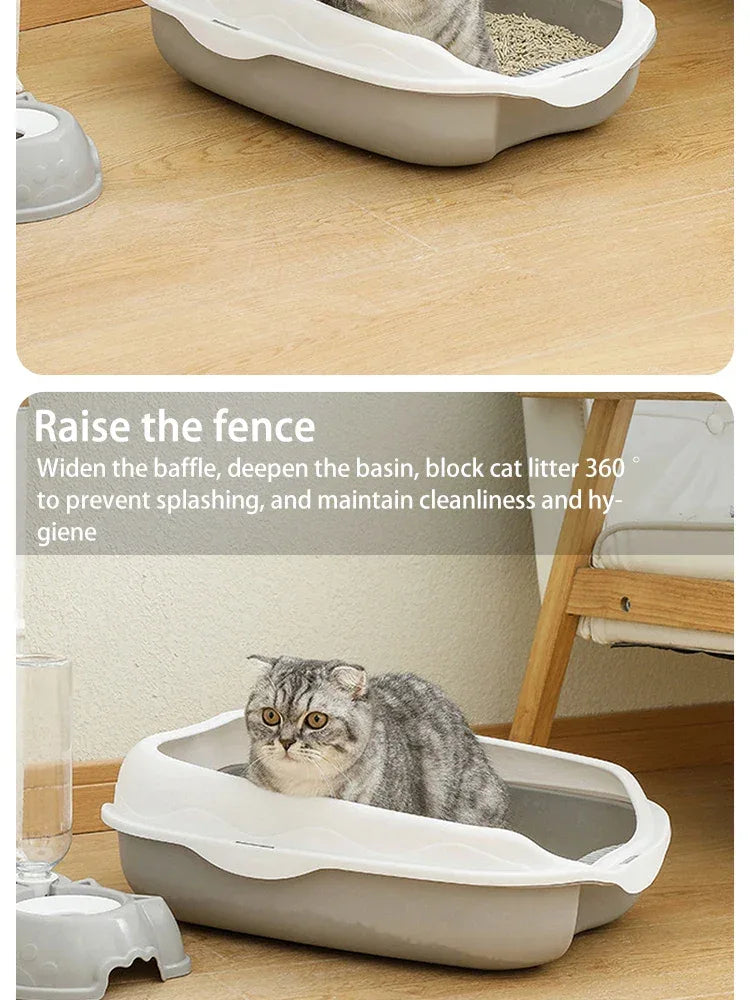 Raise the fence

Widen the baffle, deepen the basin, block cat litter 360 ° to prevent splashing, and maintain cleanliness and hygiene