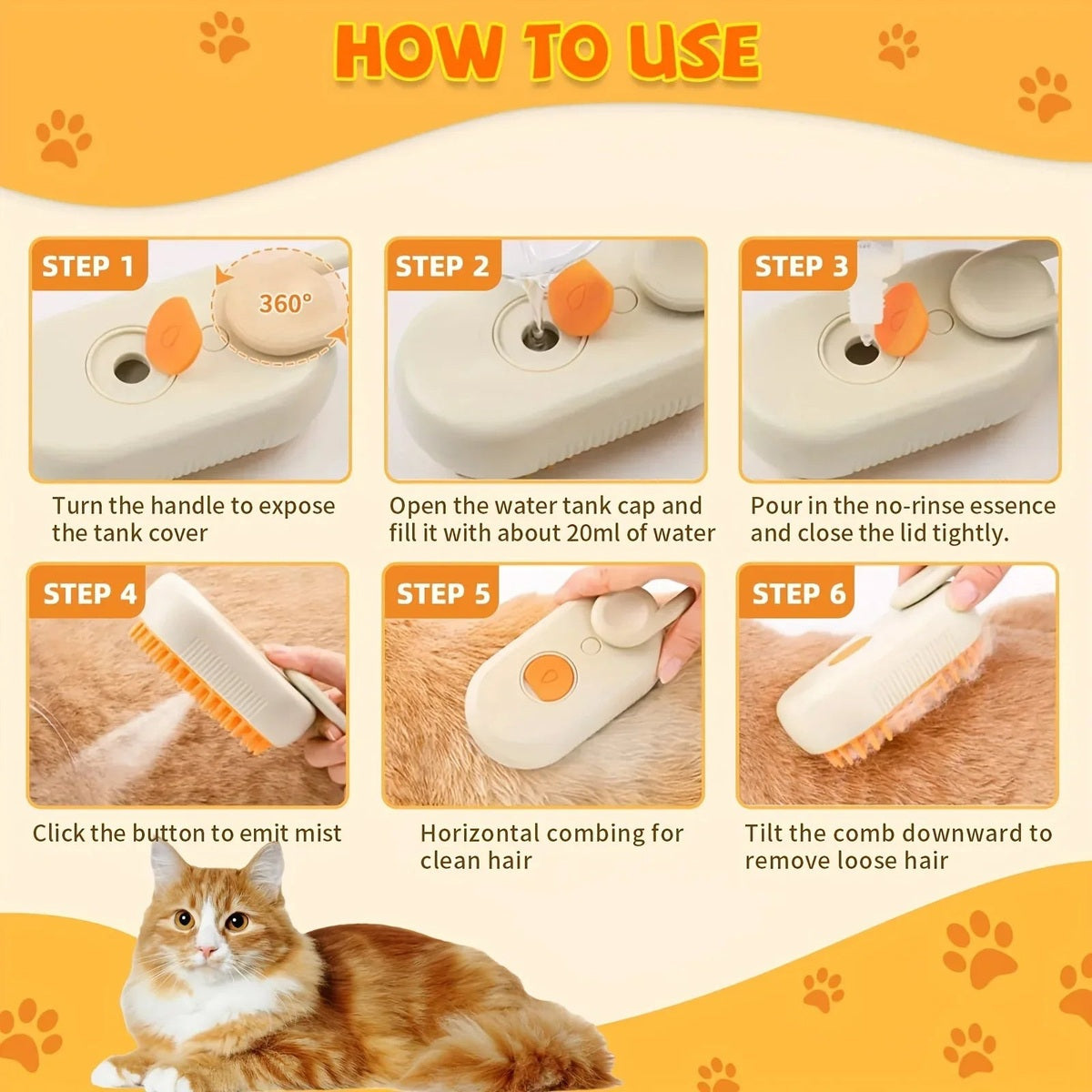 HOW TO USE

STEP 1

360°

Turn the handle to expose the tank cover

STEP 2

Open the water tank cap and fill it with about 20ml of water

STEP 3

Pour in the no-rinse essence and close the lid tightly.

STEP 4

Click the button to emit mist

STEP 5

Horizontal combing for clean hair

STEP 6

Tilt the comb downward to remove loose hair